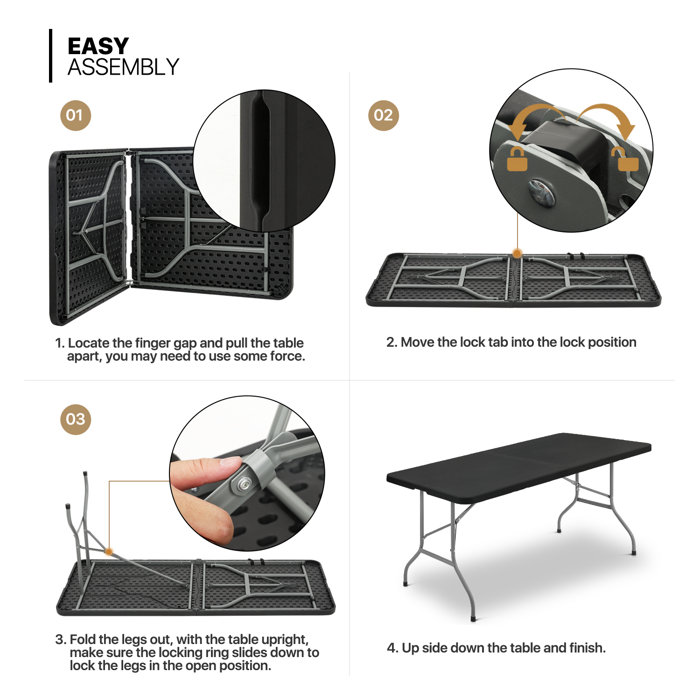 EASY
ASSEMBLY

01

1. Locate the finger gap and pull the table apart, you may need to use some force.

02

2. Move the lock tab into the lock position

03

3. Fold the legs out, with the table upright, make sure the locking ring slides down to lock the legs in the open position.

4. Up side down the table and finish.